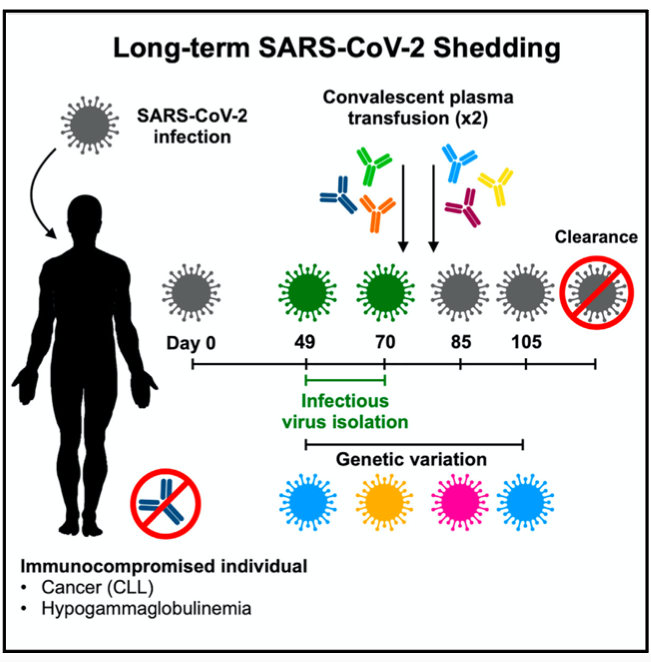 Long-term SARS-CoV-2 Shedding

SARS-CoV-2 infection

Convalescent plasma transfusion (x2)

Clearance

Day 0

49

70

85

105

Infectious virus isolation

Genetic variation

Immunocompromised individual
• Cancer (CLL)
• Hypogammaglobulinemia