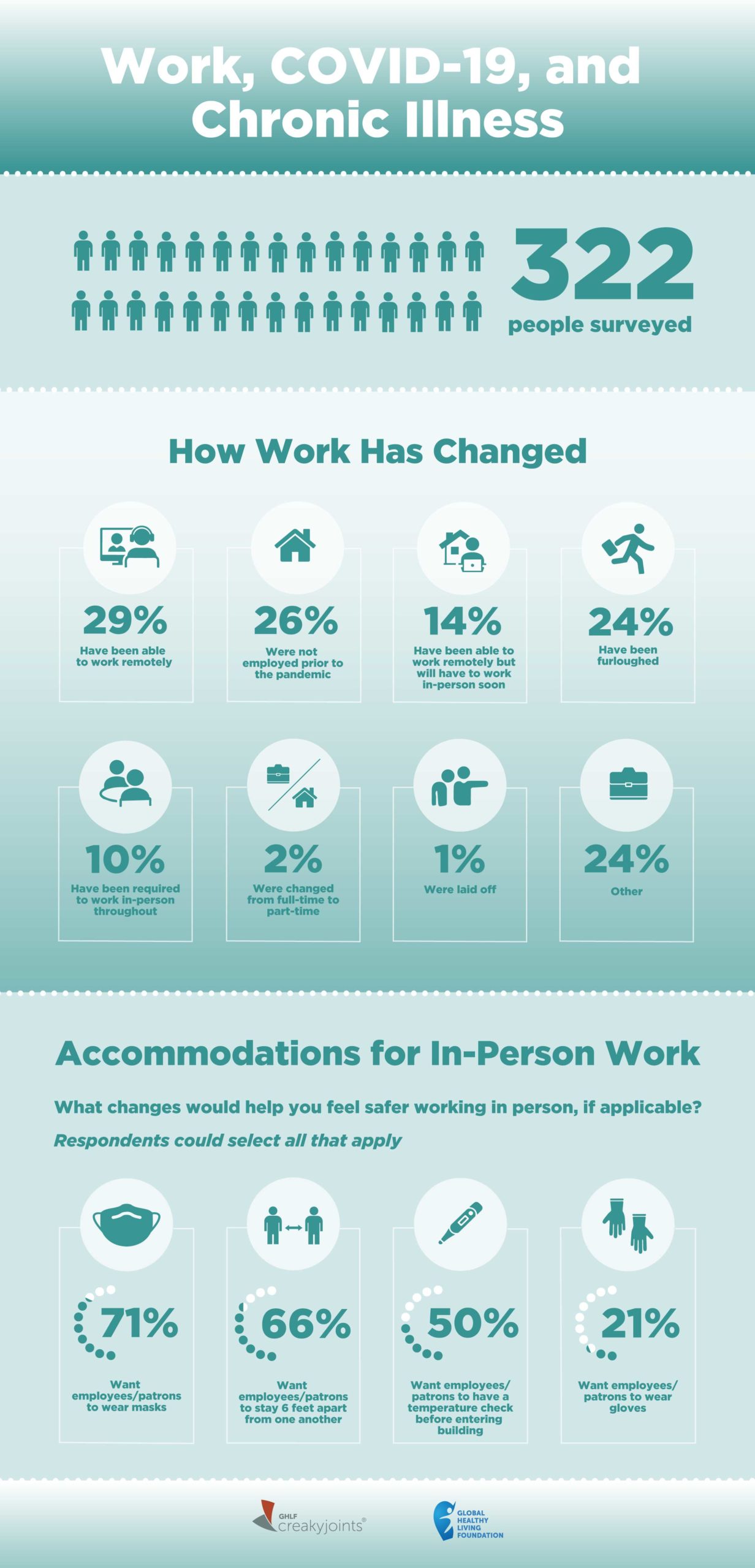 Work, COVID-19, and Chronic Illness

322 people surveyed

How Work Has Changed

29%
Have been able to work remotely

26%
Were not employed prior to the pandemic

14%
Have been able to work remotely but will have to work in-person soon

24%
Have been furloughed

10%
Have been required to work in-person throughout

2%
Were changed from full-time to part-time

1%
Were laid off

24%
Other

Accommodations for In-Person Work

What changes would help you feel safer working in person, if applicable?

Respondents could select all that apply

71%
Want employees/patrons to wear masks

66%
Want employees/patrons to stay 6 feet apart from one another

50%
Want employees/patrons to have a temperature check before entering building

21%
Want employees/patrons to wear gloves

GHLF creakyjoints®

GLOBAL HEALTHY LIVING FOUNDATION