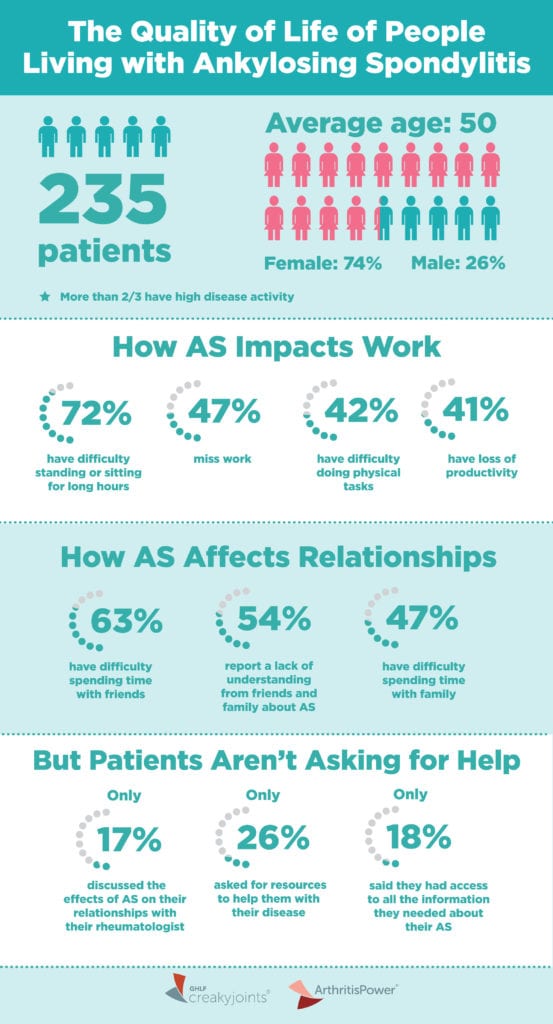 The Quality of Life of People Living with Ankylosing Spondylitis

235 patients

Average age: 50

Female: 74% Male: 26%

★ More than 2/3 have high disease activity

How AS Impacts Work

72% have difficulty standing or sitting for long hours

47% miss work

42% have difficulty doing physical tasks

41% have loss of productivity

How AS Affects Relationships

63% have difficulty spending time with friends

54% report a lack of understanding from friends and family about AS

47% have difficulty spending time with family

But Patients Aren't Asking for Help

Only 17% discussed the effects of AS on their relationships with their rheumatologist

Only 26% asked for resources to help them with their disease

Only 18% said they had access to all the information they needed about their AS

GHLF creakyjoints®

ArthritisPower®