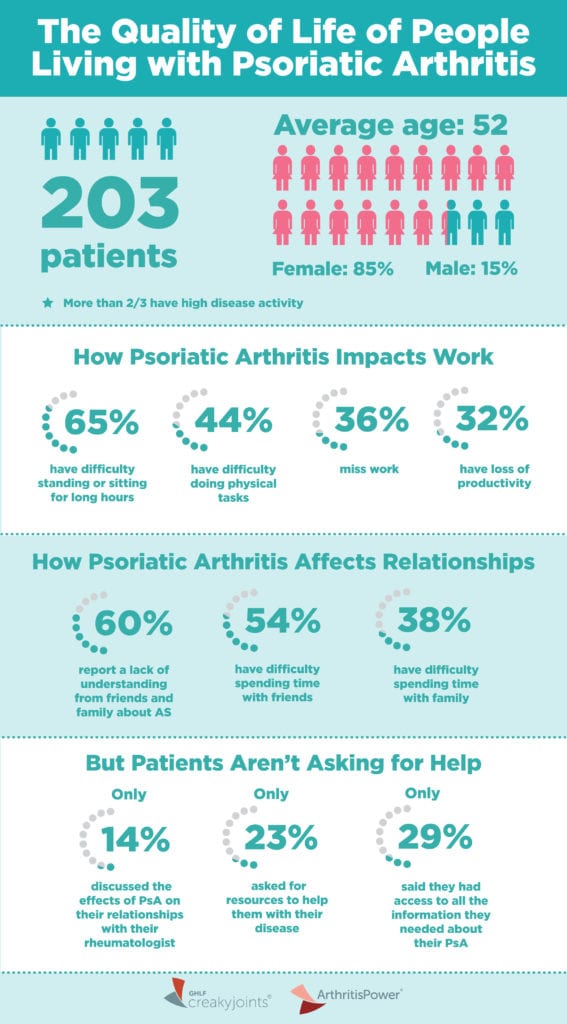 The Quality of Life of People Living with Psoriatic Arthritis

203 patients

Average age: 52

Female: 85%

Male: 15%

★ More than 2/3 have high disease activity

How Psoriatic Arthritis Impacts Work

65%
have difficulty standing or sitting for long hours

44%
have difficulty doing physical tasks

36%
miss work

32%
have loss of productivity

How Psoriatic Arthritis Affects Relationships

60%
report a lack of understanding from friends and family about AS

54%
have difficulty spending time with friends

38%
have difficulty spending time with family

But Patients Aren't Asking for Help

Only
14%
discussed the effects of PsA on their relationships with their rheumatologist

Only
23%
asked for resources to help them with their disease

Only
29%
said they had access to all the information they needed about their PsA

GHLF creakyjoints®

ArthritisPower®